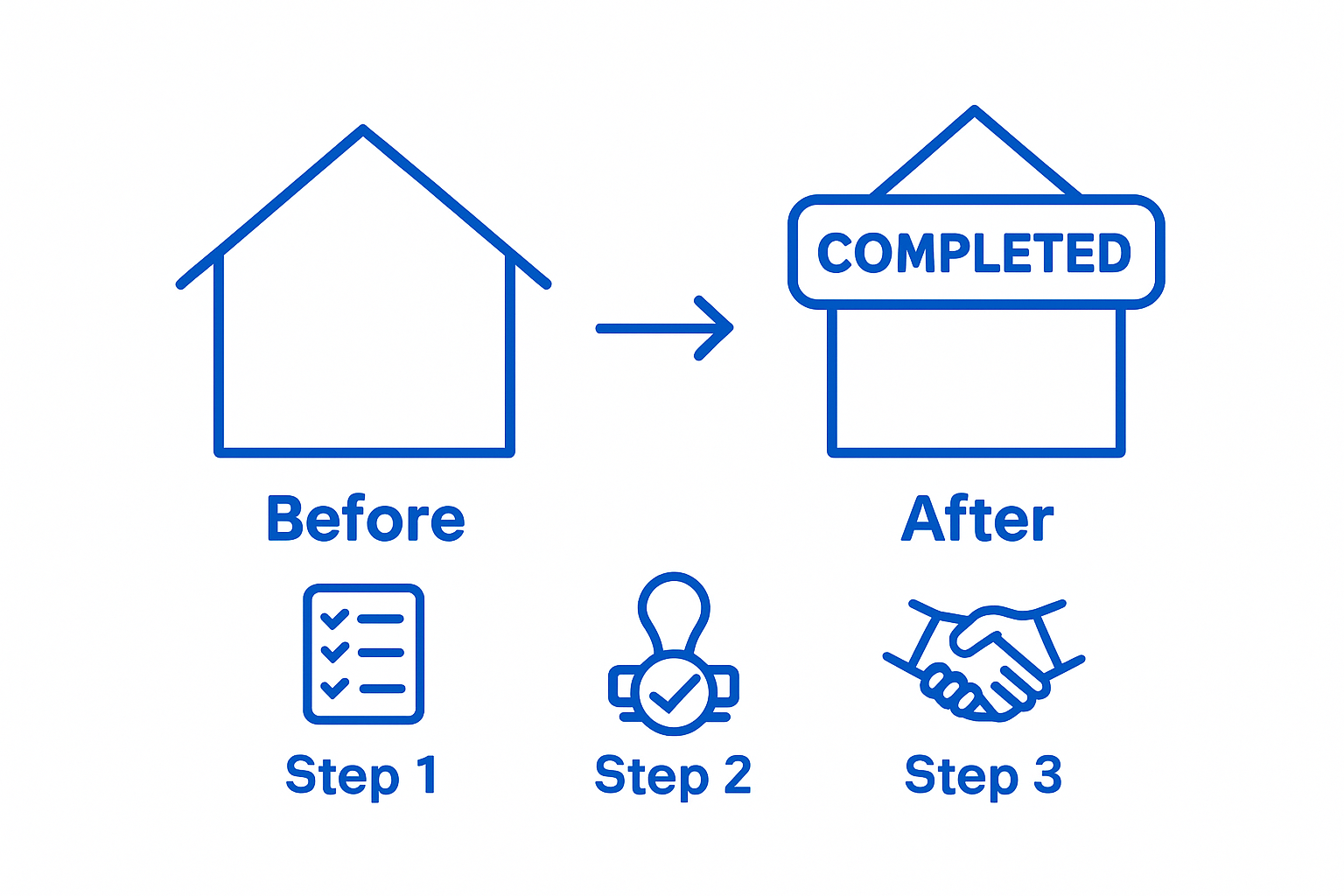 COMPLETED

Before

After

Step 1

Step 2

Step 3