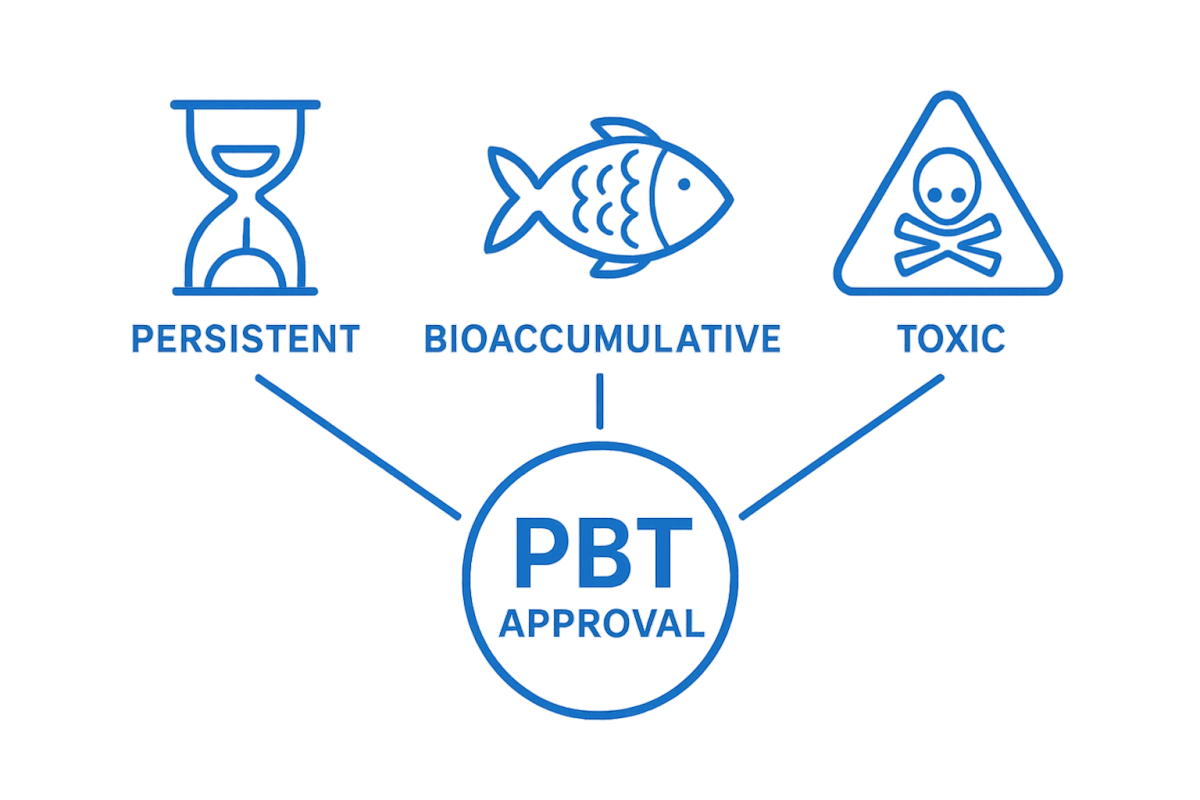 PERSISTENT

BIOACCUMULATIVE

TOXIC

PBT
APPROVAL